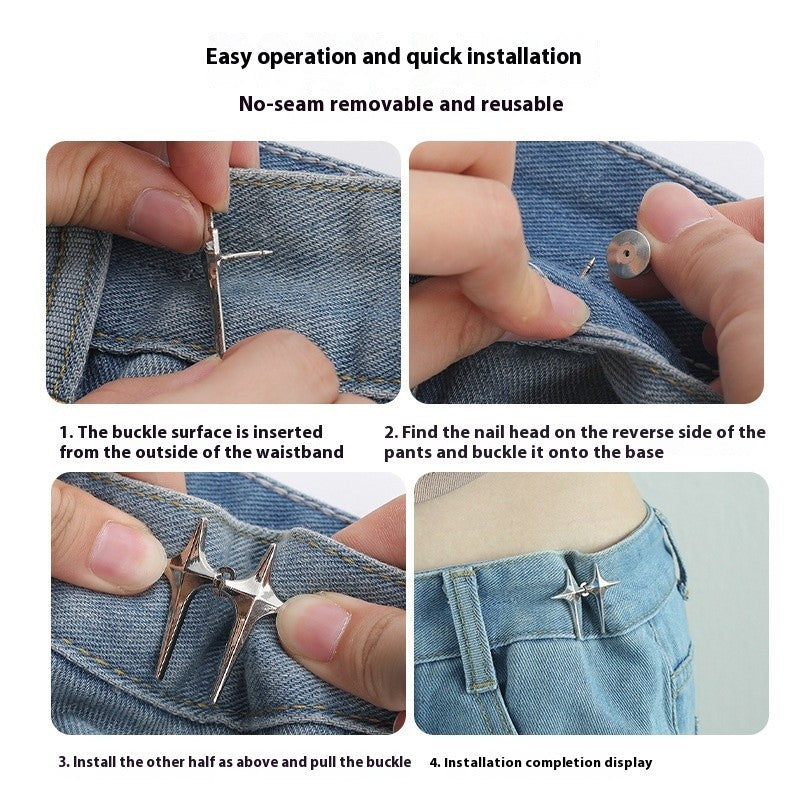 Easy operation and quick installation

No-seam removable and reusable

1. The buckle surface is inserted from the outside of the waistband

2. Find the nail head on the reverse side of the pants and buckle it onto the base

3. Install the other half as above and pull the buckle

4. Installation completion display